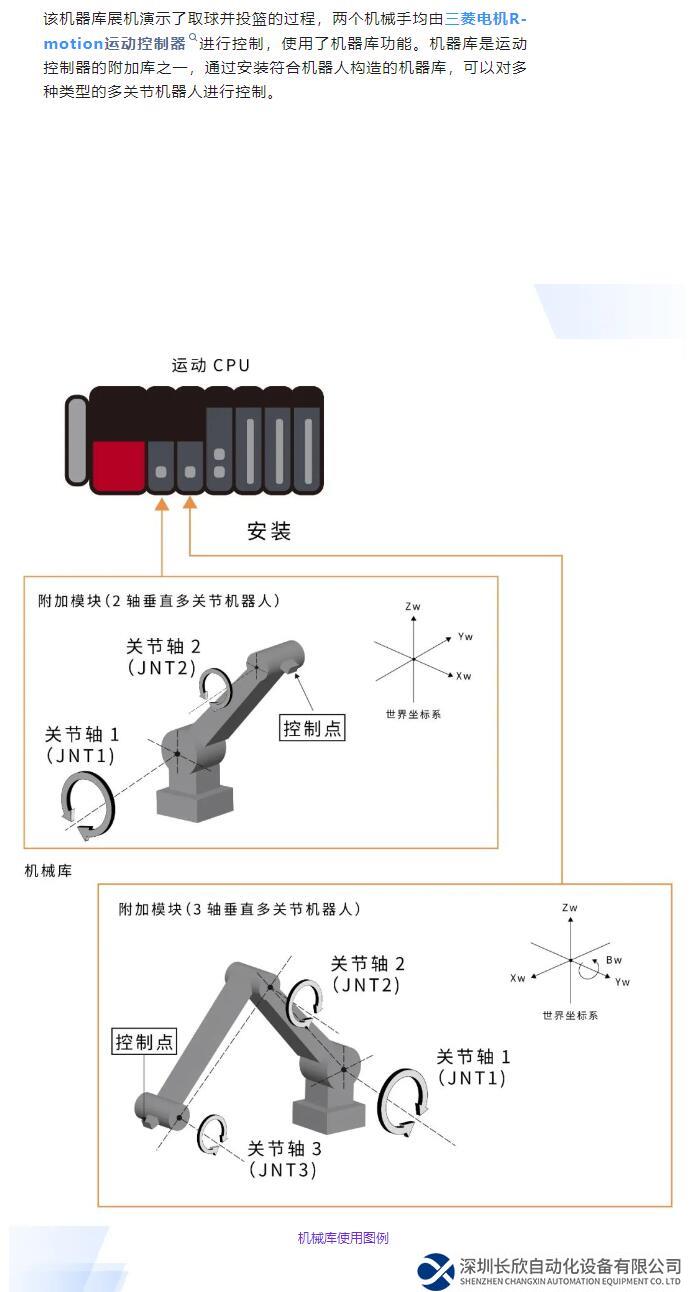 该机器库展机演示了取球并投篮的过程，两个机械手均由三菱电机R-motion运动控制器进行控制，使用了机器库功能。机器库是运动控制器的附加库之一，通过安装符合机器人构造的机器库，可以对多种类型的多关节机器人进行控制。

运动 CPU

安装

附加模块（2 轴垂直多关节机器人）

关节轴 2
(JNT2)

关节轴 1
(JNT1)

控制点

Zw
Yw
Xw
世界坐标系

机械库

附加模块（3 轴垂直多关节机器人）

关节轴 2
(JNT2)

控制点

关节轴 1
(JNT1)

关节轴 3
(JNT3)

Zw
Bw
Xw
Yw
世界坐标系

机械库使用图例

深圳长欣自动化设备有限公司
SHENZHEN CHANGXIN AUTOMATION EQUIPMENT CO.,LTD